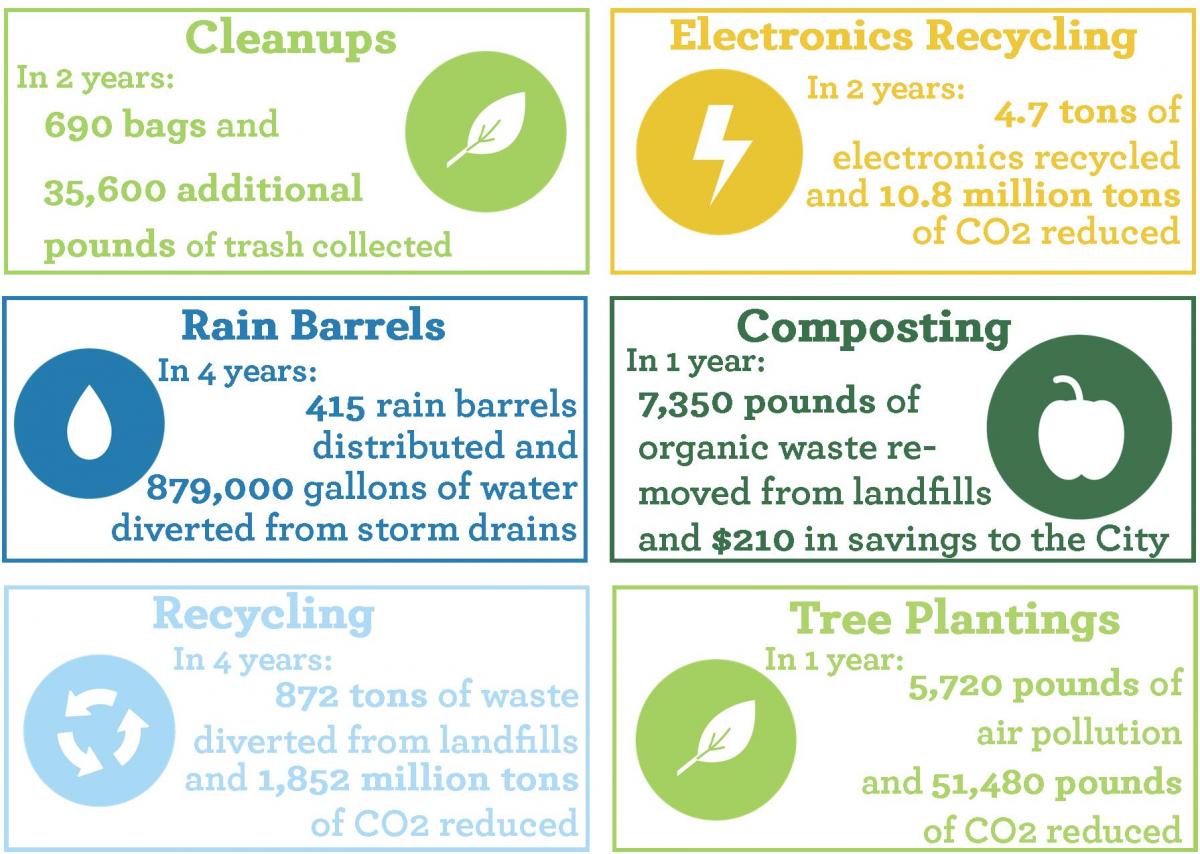 Cleanups

In 2 years:
690 bags and
35,600 additional pounds of trash collected

Electronics Recycling

In 2 years:
4.7 tons of electronics recycled and 10.8 million tons of CO2 reduced

Rain Barrels

In 4 years:
415 rain barrels distributed and 879,000 gallons of water diverted from storm drains

Composting

In 1 year:
7,350 pounds of organic waste removed from landfills and $210 in savings to the City

Recycling

In 4 years:
872 tons of waste diverted from landfills and 1,852 million tons of CO2 reduced

Tree Plantings

In 1 year:
5,720 pounds of air pollution
and 51,480 pounds of CO2 reduced